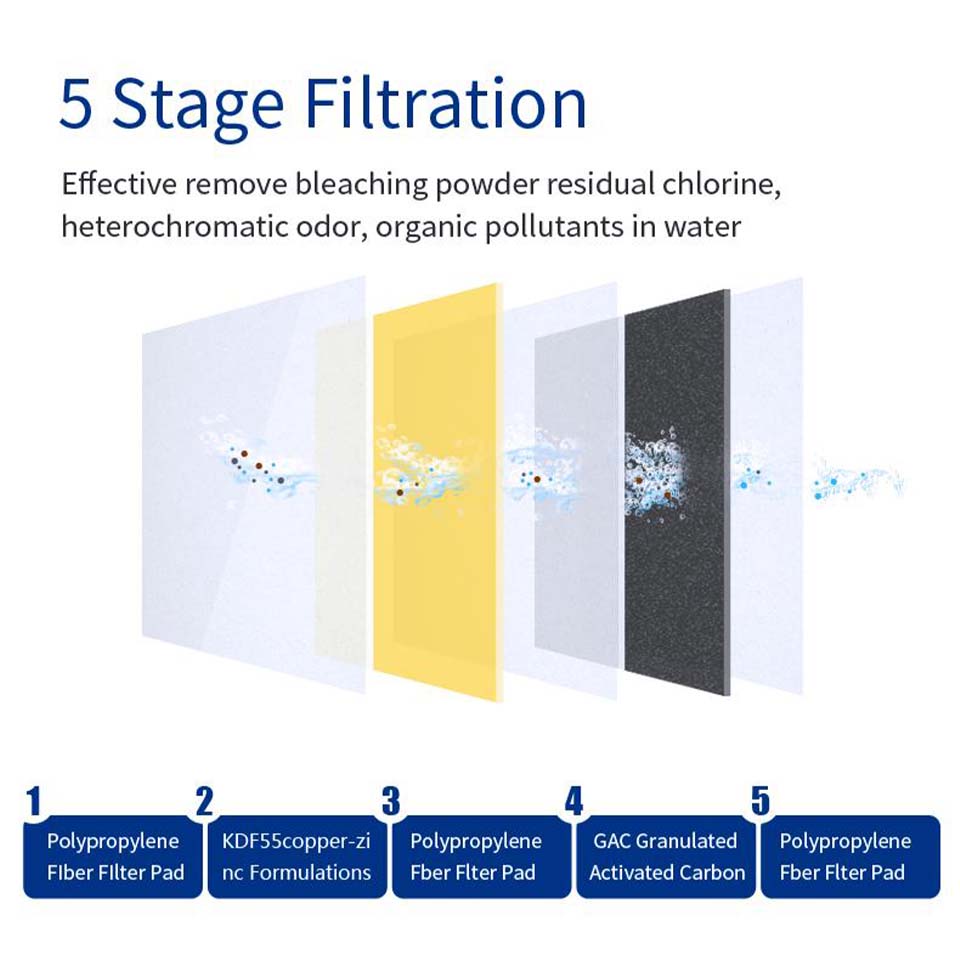 5 Stage Filtration

Effective remove bleaching powder residual chlorine, heterochromatic odor, organic pollutants in water

1
Polypropylene FIber FIlter Pad

2
KDF55copper-zinc Formulations

3
Polypropylene Fber Flter Pad

4
GAC Granulated Activated Carbon

5
Polypropylene Fber Flter Pad