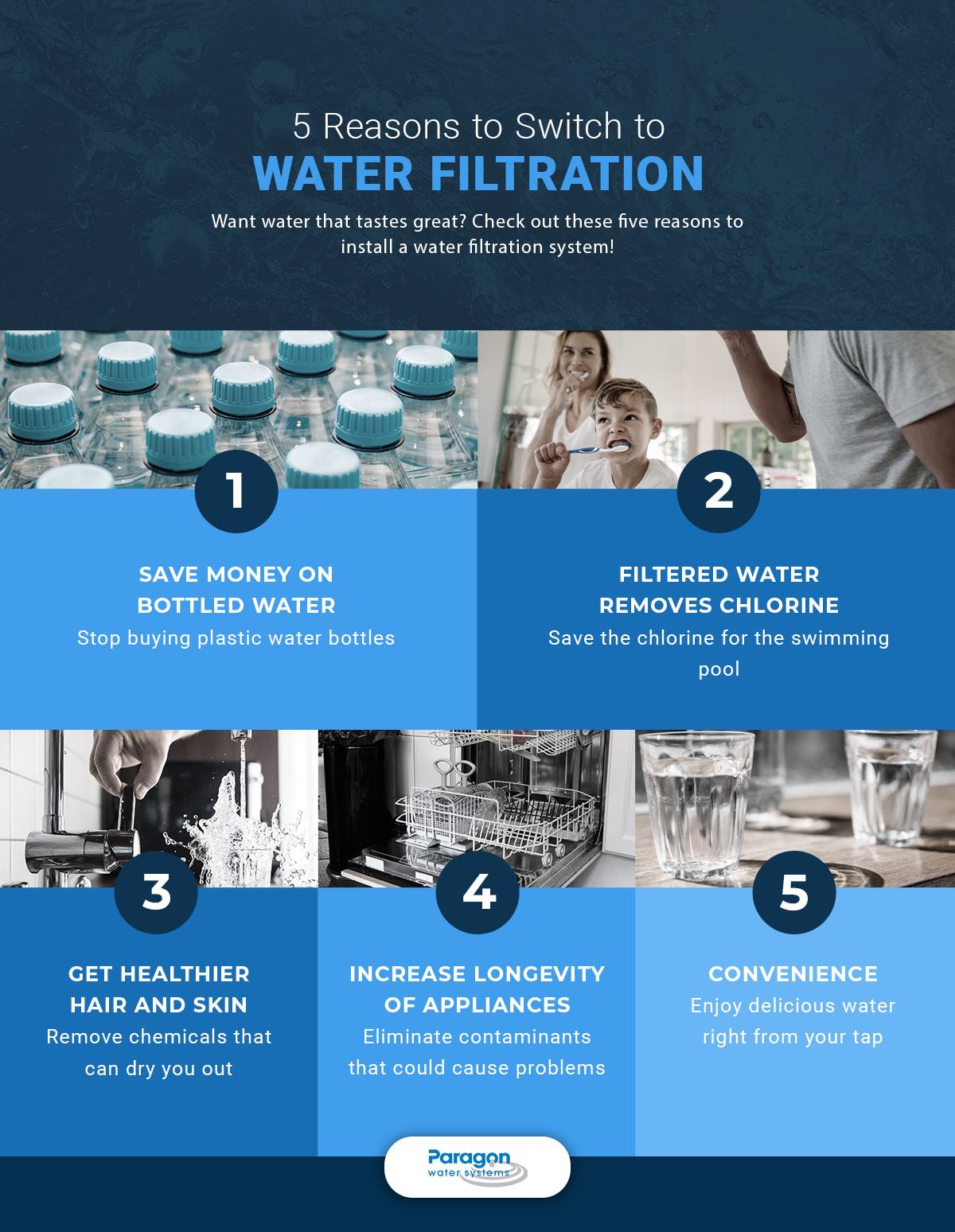 5 Reasons to Switch to
WATER FILTRATION

Want water that tastes great? Check out these five reasons to install a water filtration system!

1

SAVE MONEY ON BOTTLED WATER

Stop buying plastic water bottles

2

FILTERED WATER REMOVES CHLORINE

Save the chlorine for the swimming pool

3

GET HEALTHIER HAIR AND SKIN

Remove chemicals that can dry you out

4

INCREASE LONGEVITY OF APPLIANCES

Eliminate contaminants that could cause problems

5

CONVENIENCE

Enjoy delicious water right from your tap

Paragon water systems